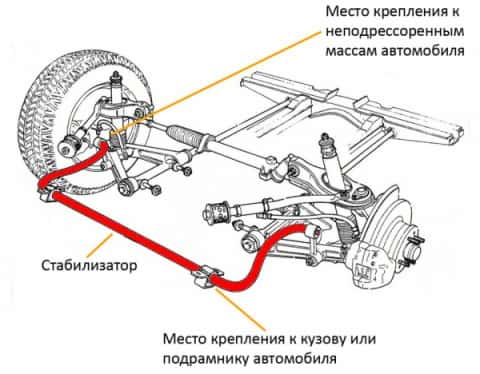 Место крепления к неподрессоренным массам автомобиля

Стабилизатор

Место крепления к кузову или подрамнику автомобиля